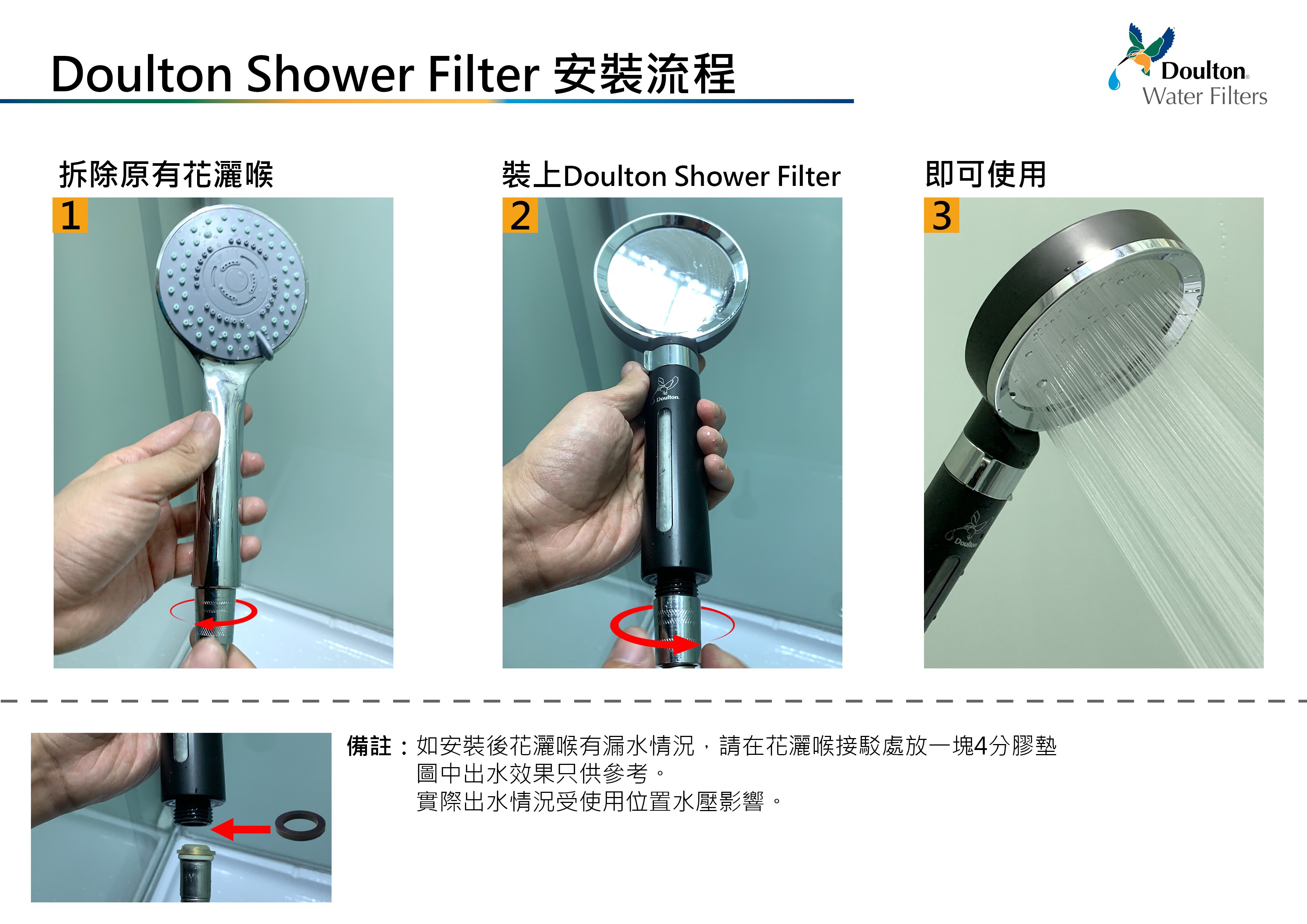 Doulton Shower Filter 安裝流程

Doulton Water Filters

拆除原有花灑喉
1

裝上Doulton Shower Filter
2
Doulton

即可使用
3
Doulton

備註：如安裝後花灑喉有漏水情況，請在花灑喉接駁處放一塊4分膠墊
圖中出水效果只供參考。
實際出水情況受使用位置水壓影響。